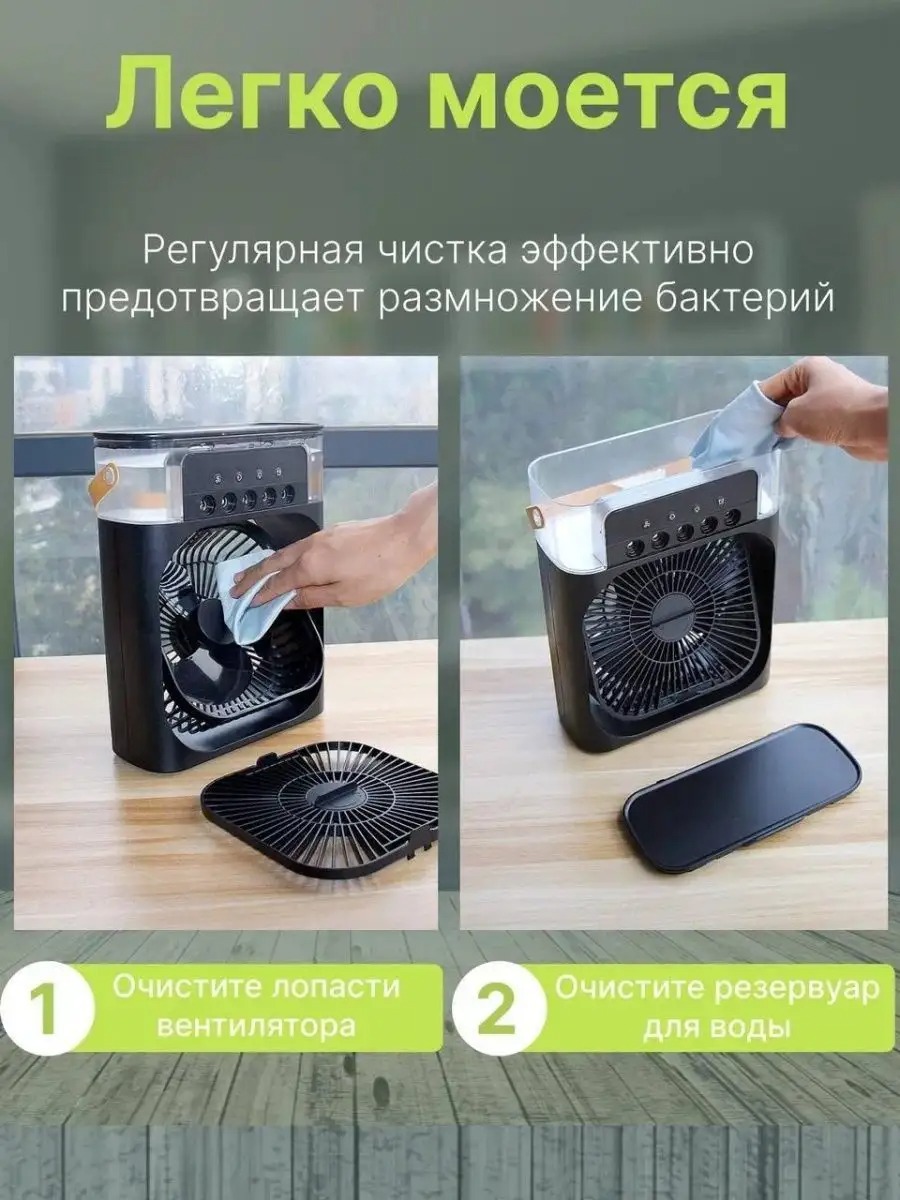 Легко моется

Регулярная чистка эффективно предотвращает размножение бактерий

1 Очистите лопасти вентилятора

2 Очистите резервуар для воды